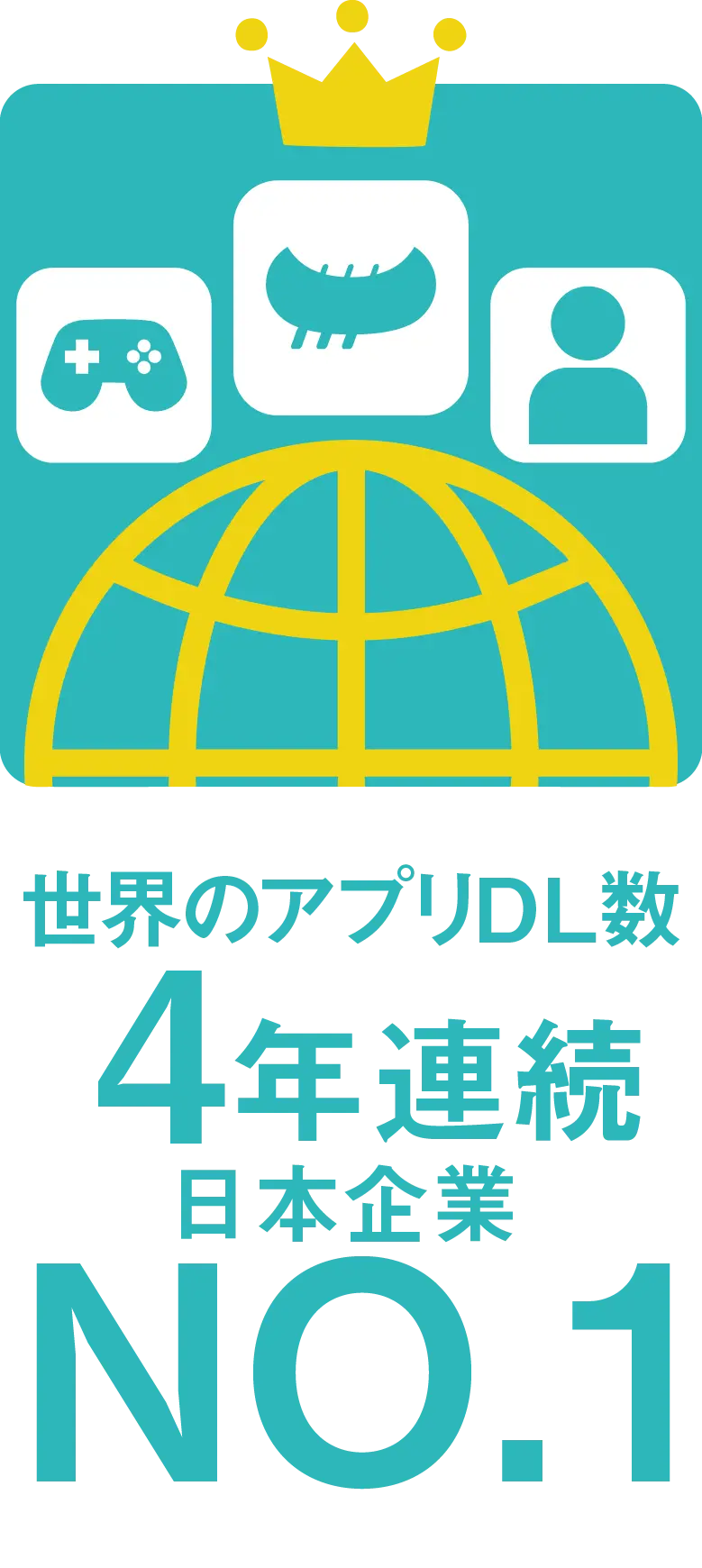 世界のアプリDL数
4年連続
日本企業
NO.1