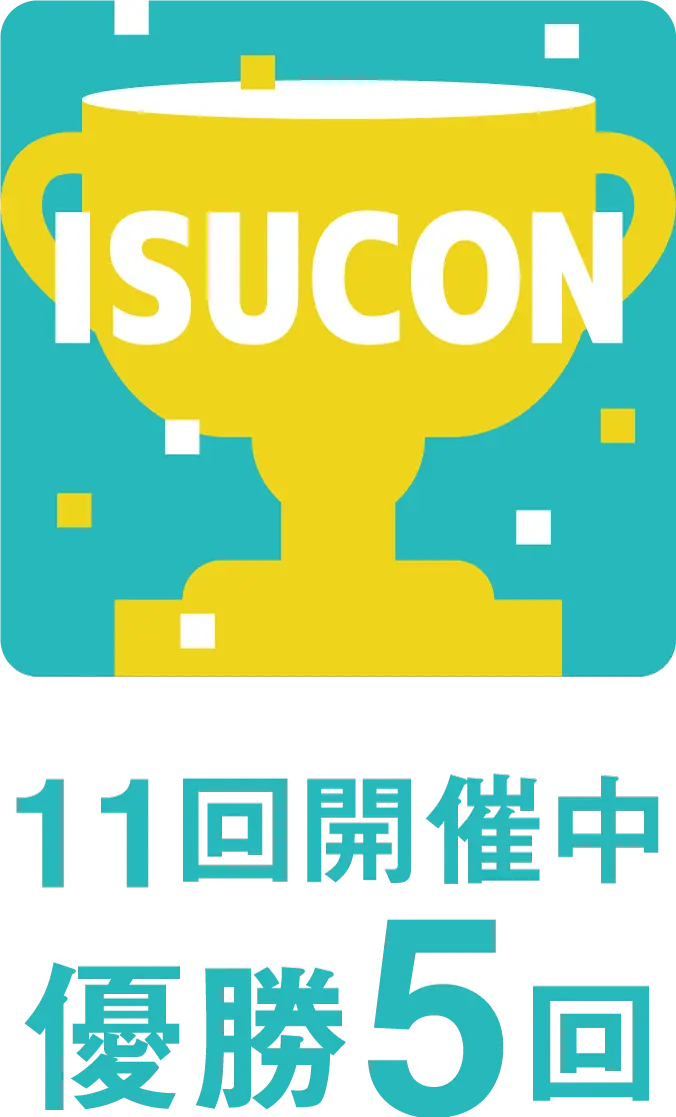 ISUCON

11回開催中
優勝5回