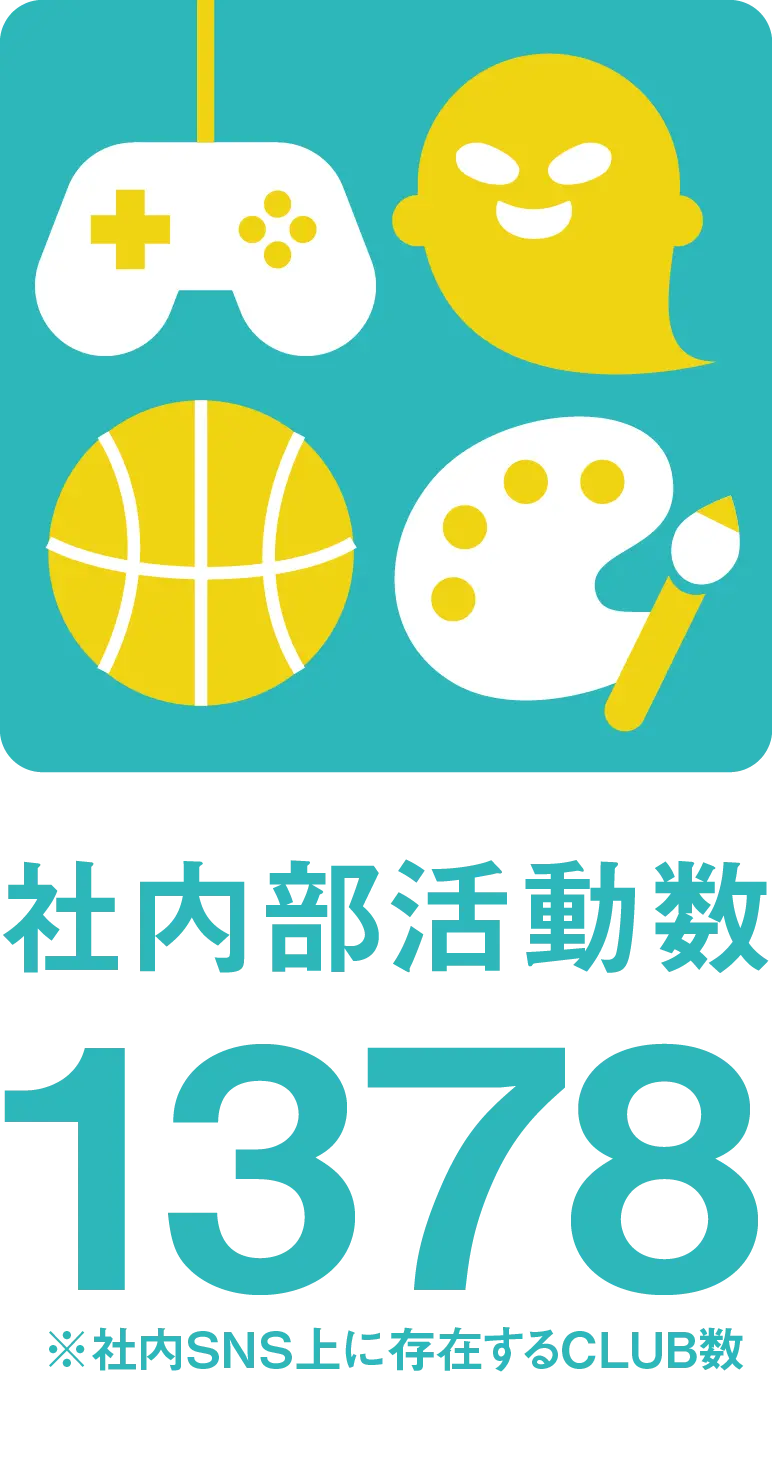 社内部活動数

1378

※社内SNS上に存在するCLUB数