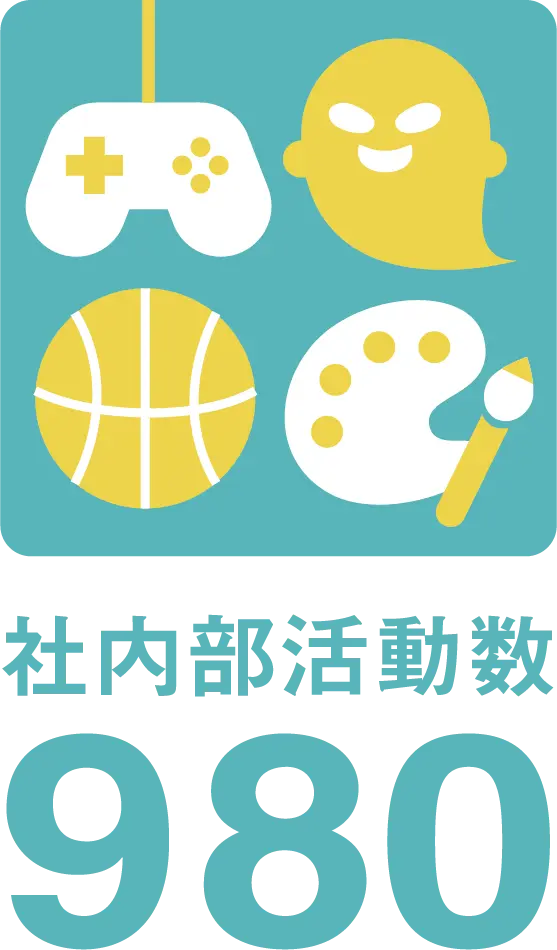 社内部活動数

980