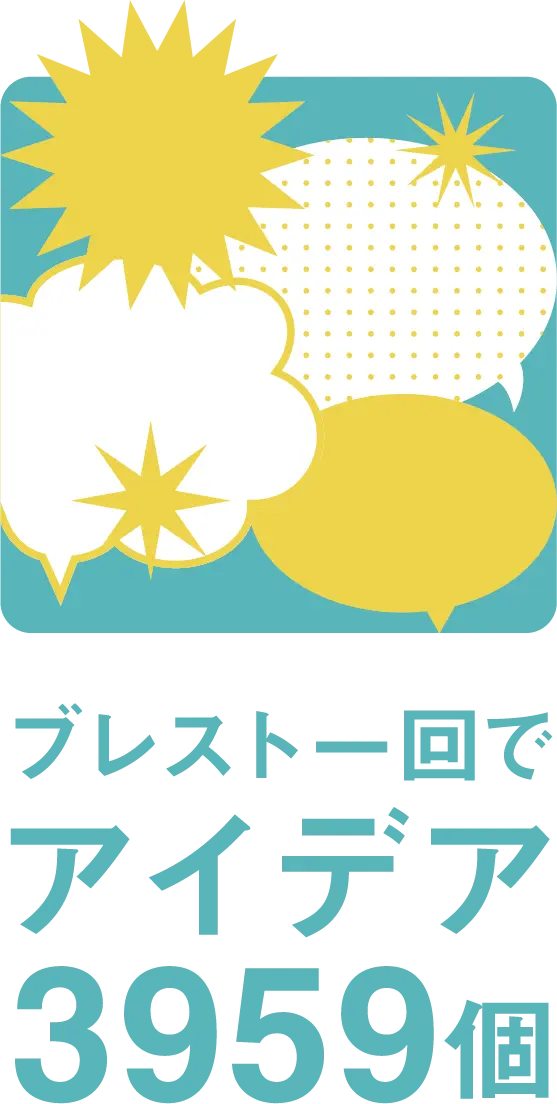 ブレスト一回で
アイデア
3959個