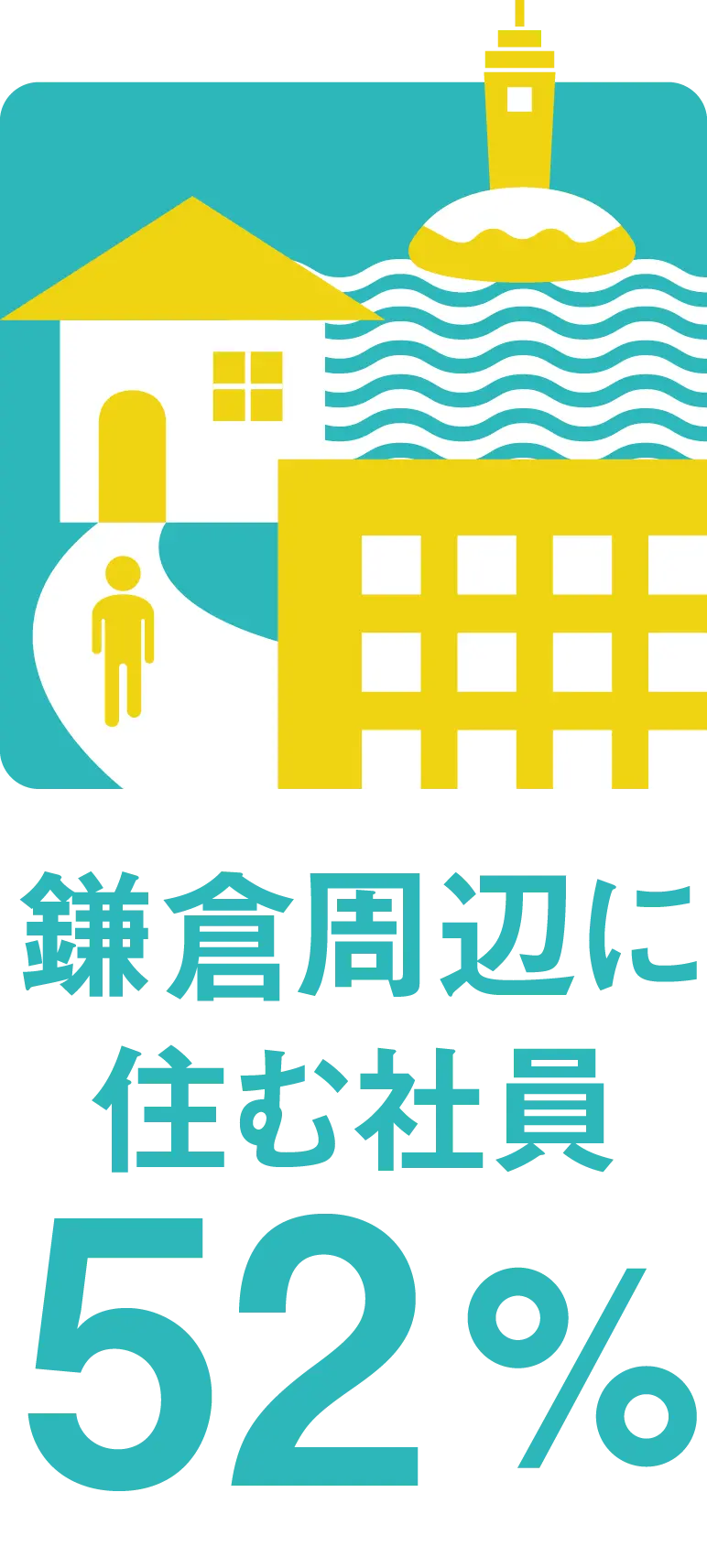 鎌倉周辺に
住む社員
52%