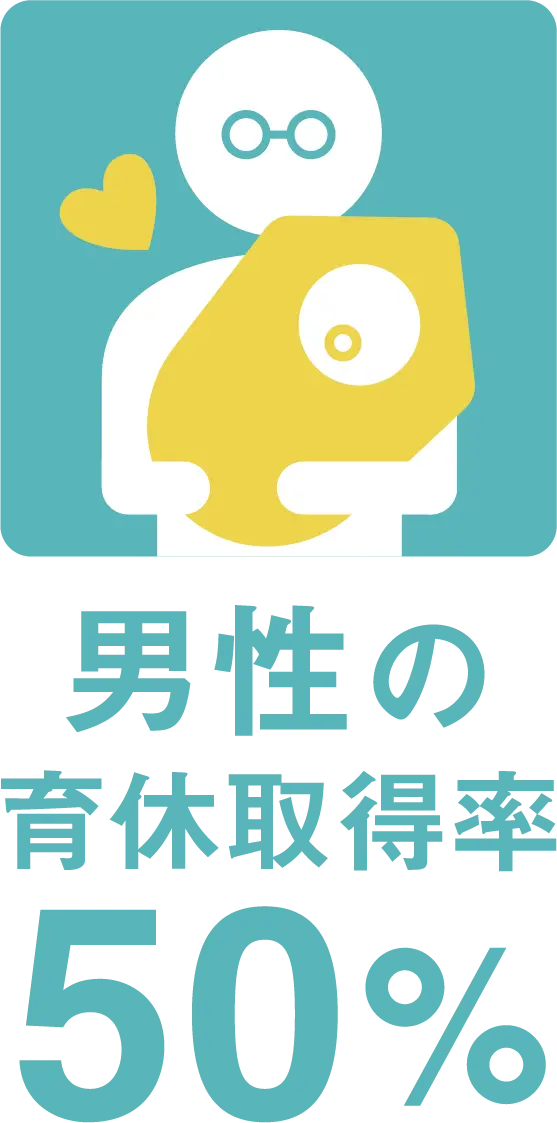 男性の
育休取得率
50%