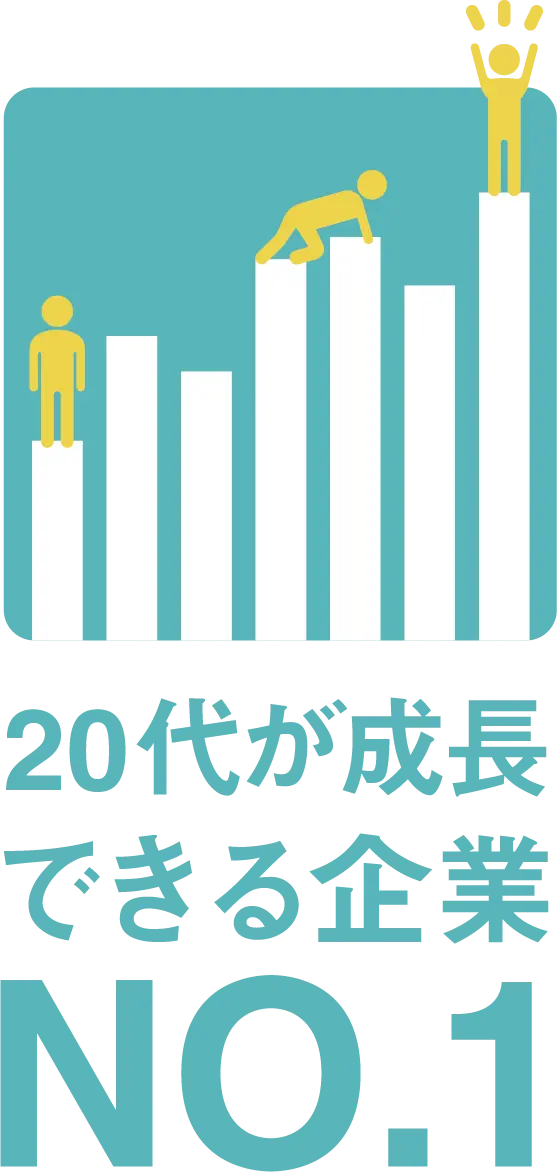 20代が成長
できる企業
NO.1