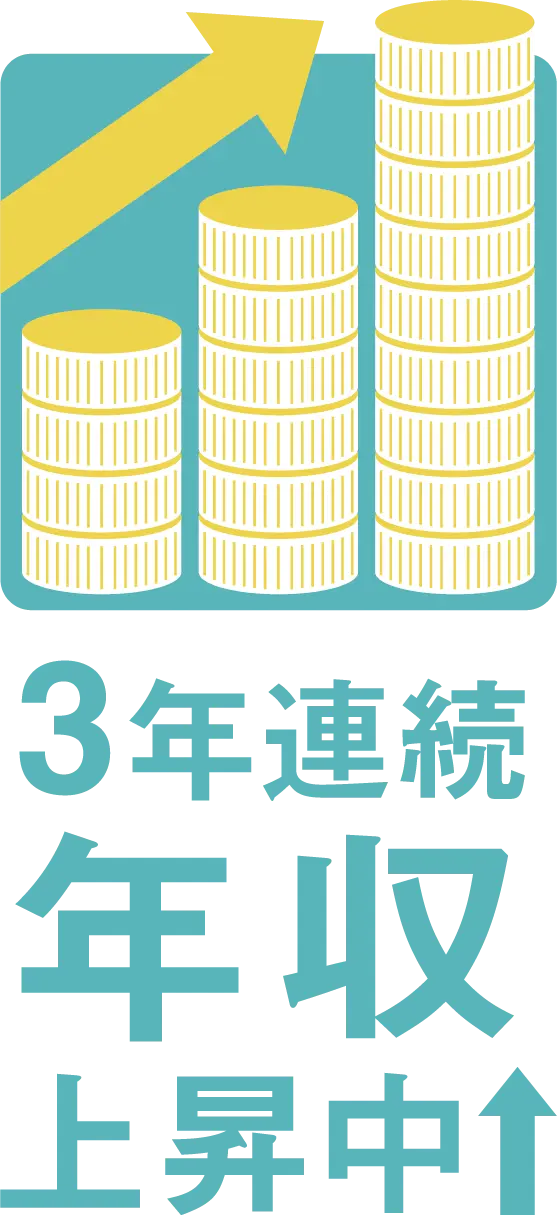 3年連続
年収
上昇中↑