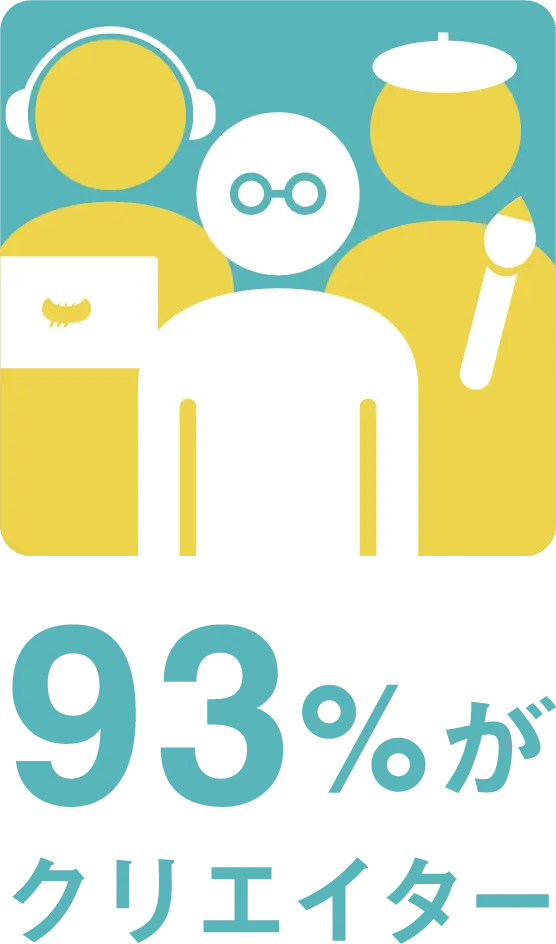 93%が
クリエイター