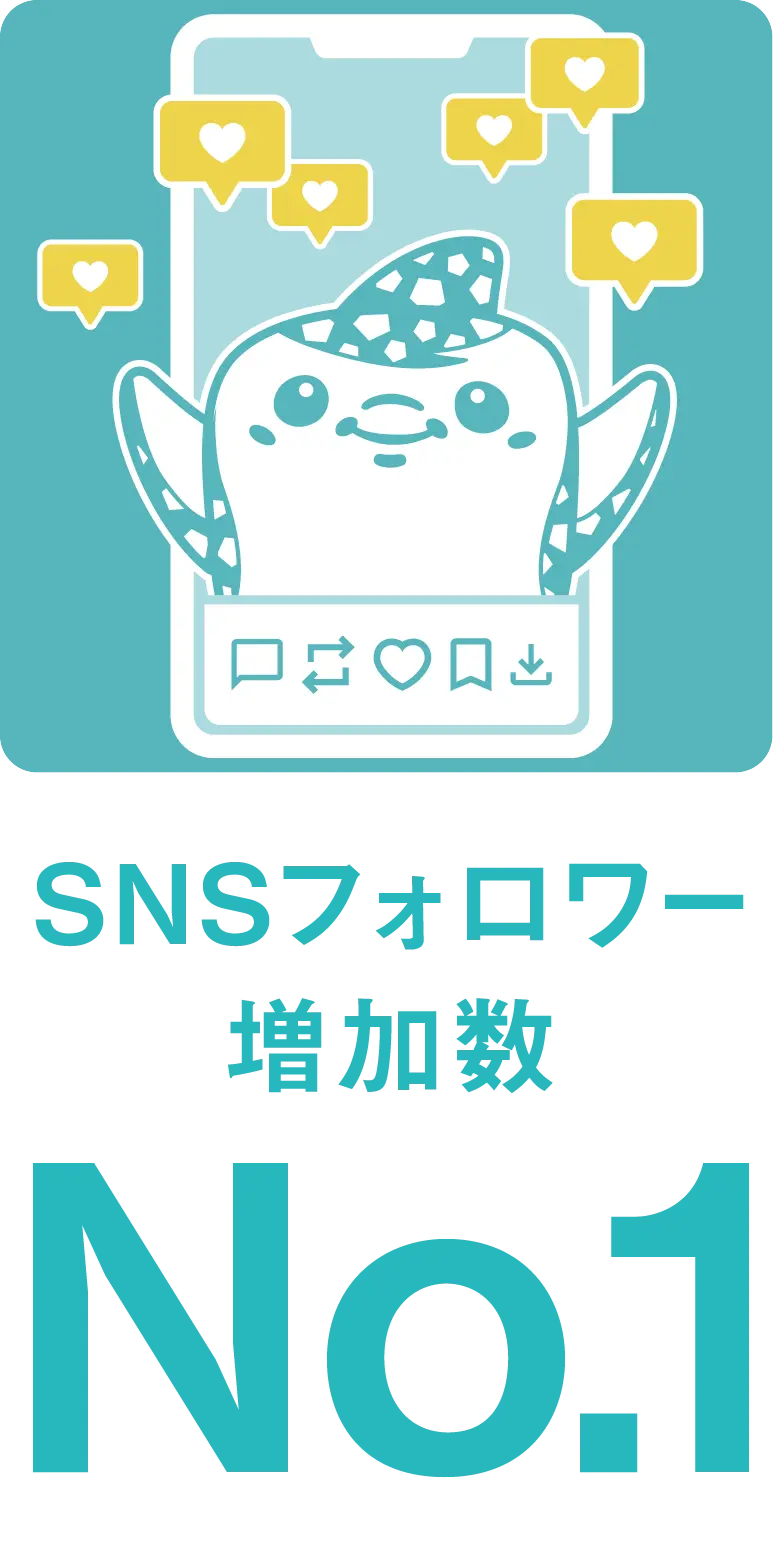 SNSフォロワー
増加数

No.1