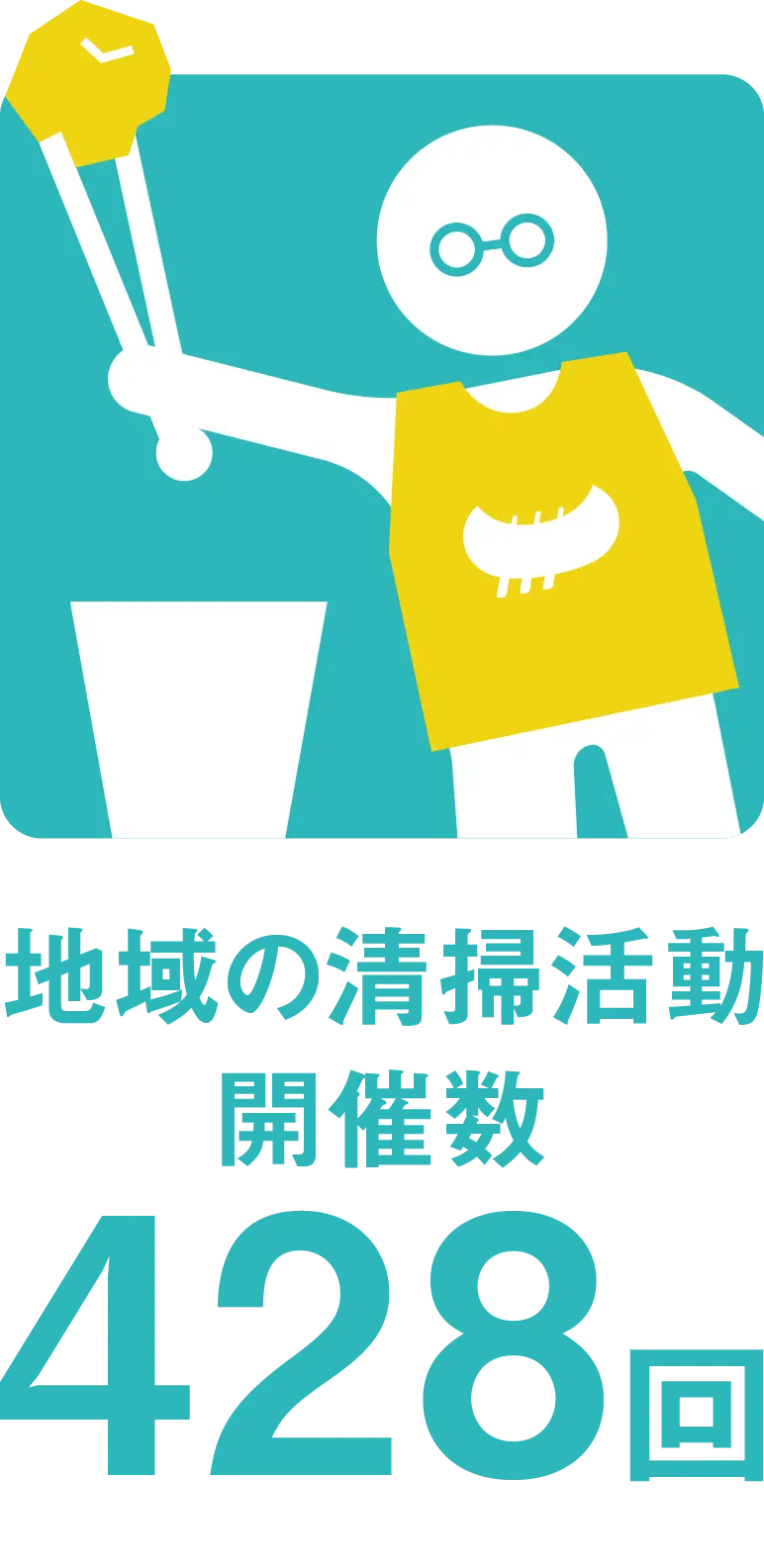 地域の清掃活動
開催数
428回