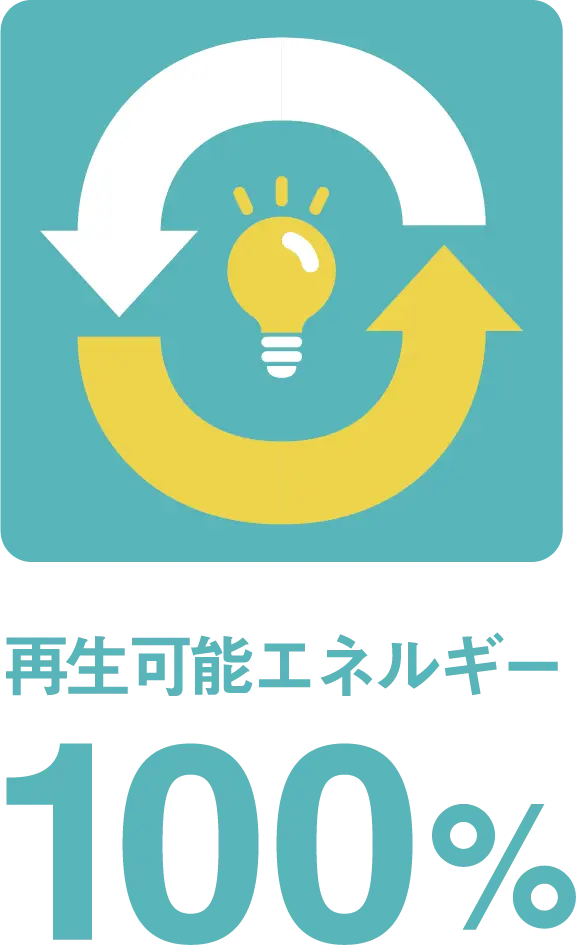 再生可能エネルギー

100%