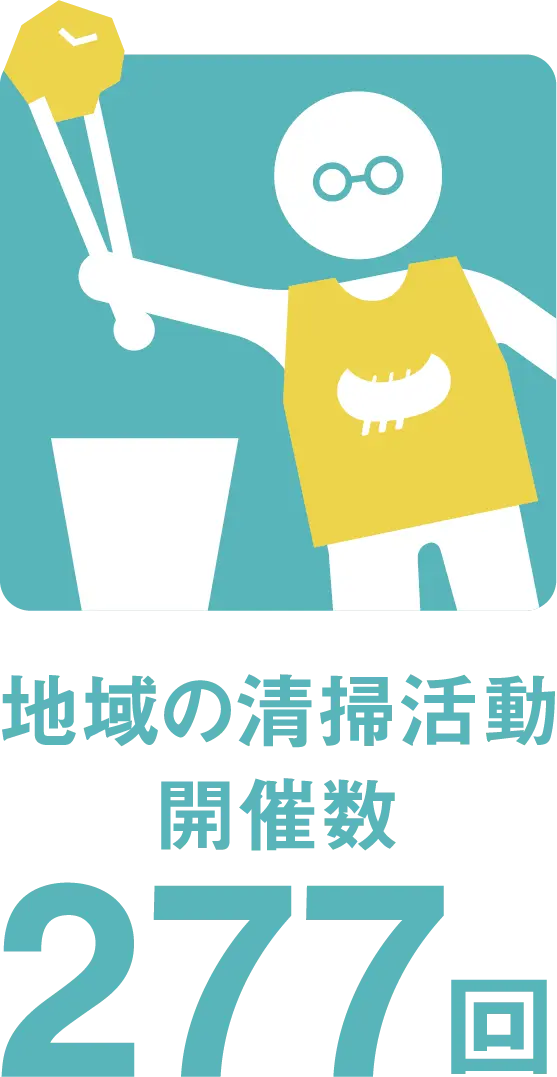 地域の清掃活動
開催数
277回