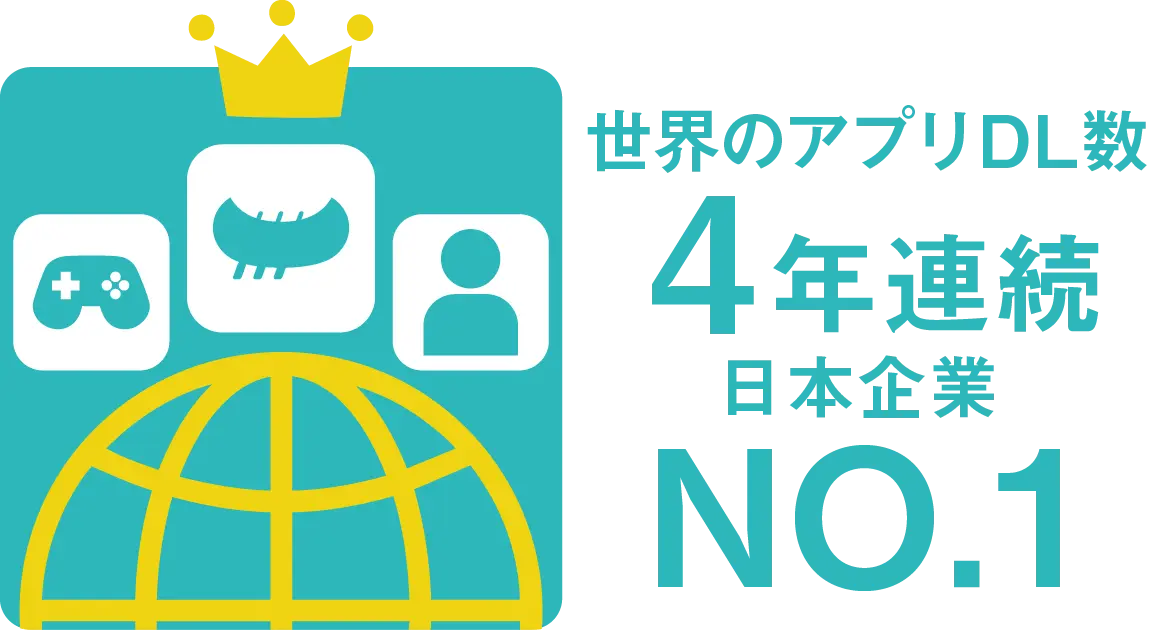 世界のアプリDL数
4年連続
日本企業
NO.1