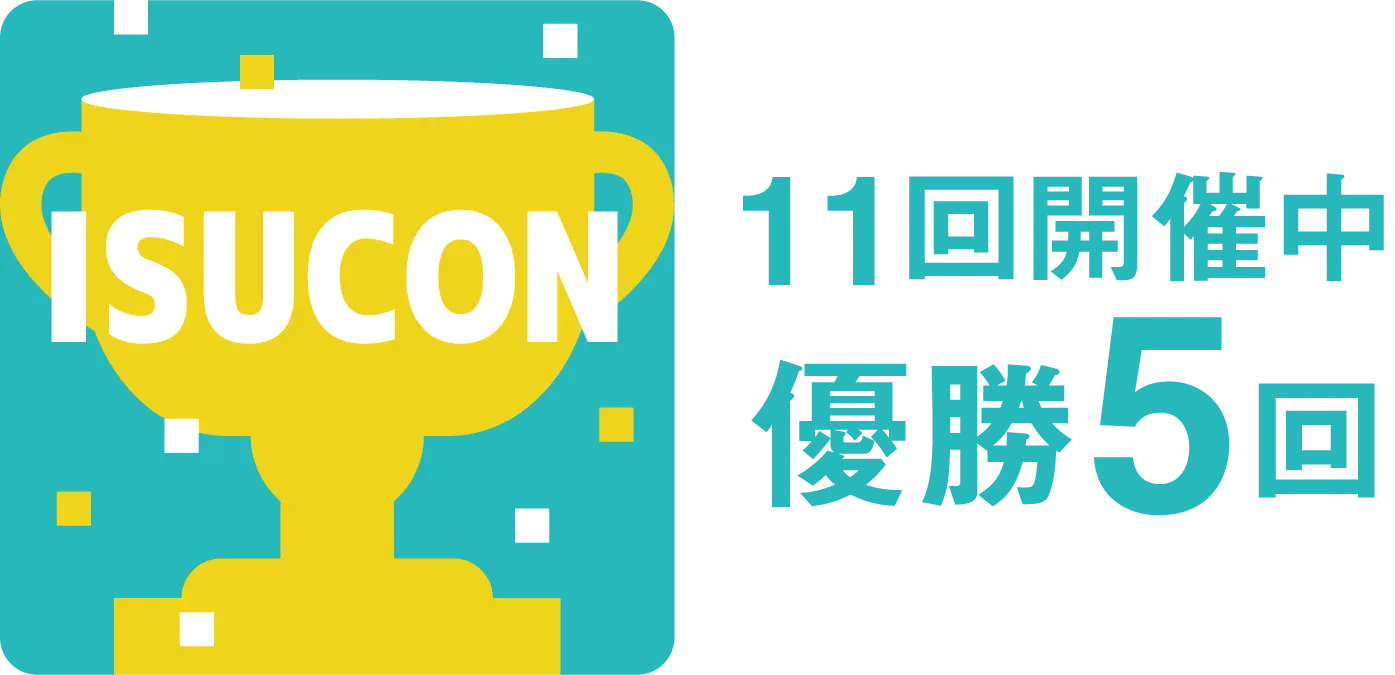 ISUCON

11回開催中
優勝5回