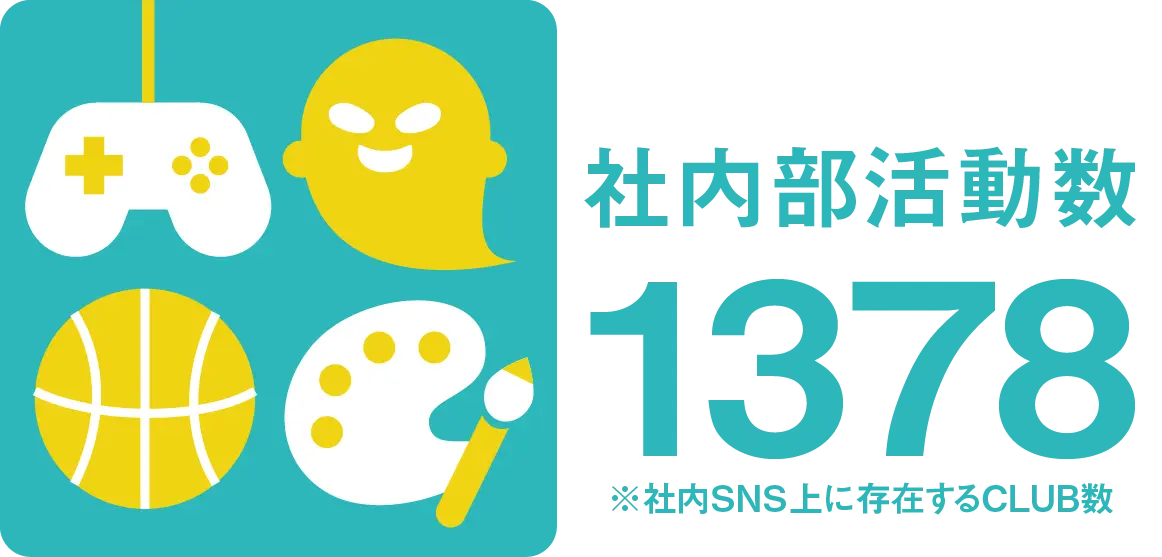 社内部活動数

1378

※社内SNS上に存在するCLUB数