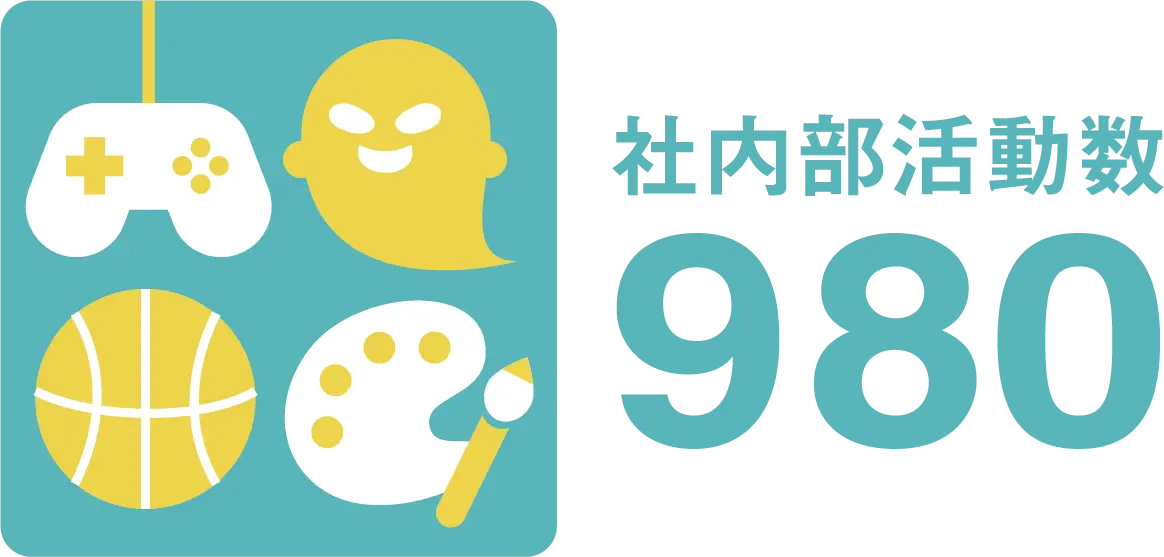 社内部活動数
980