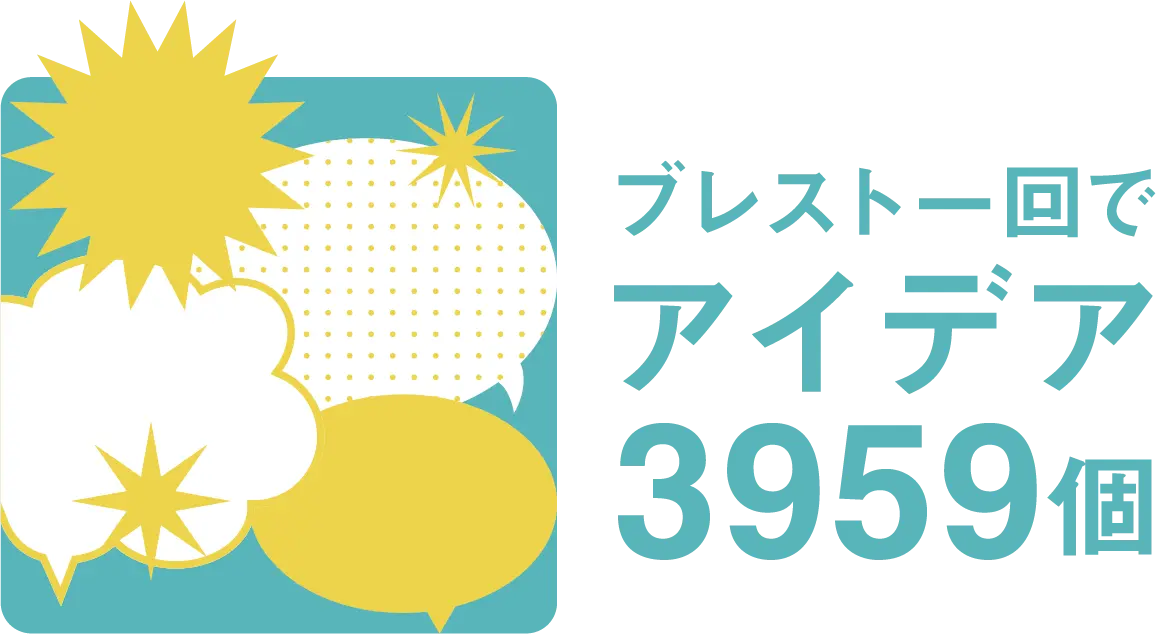 ブレスト一回で
アイデア
3959個