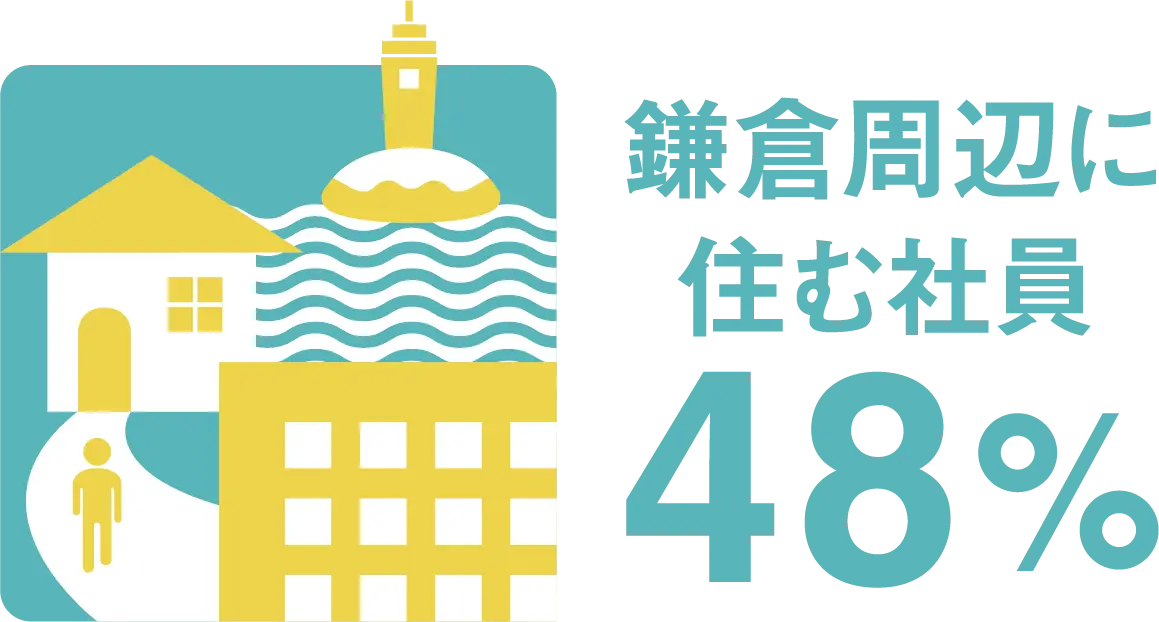 鎌倉周辺に
住む社員
48%