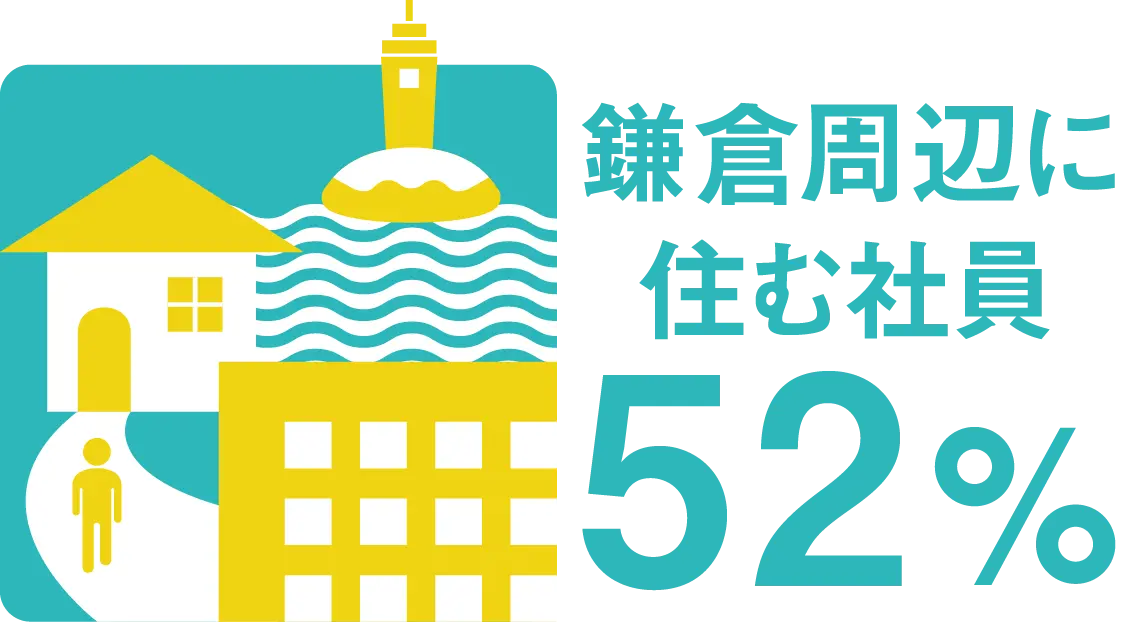 鎌倉周辺に
住む社員
52%