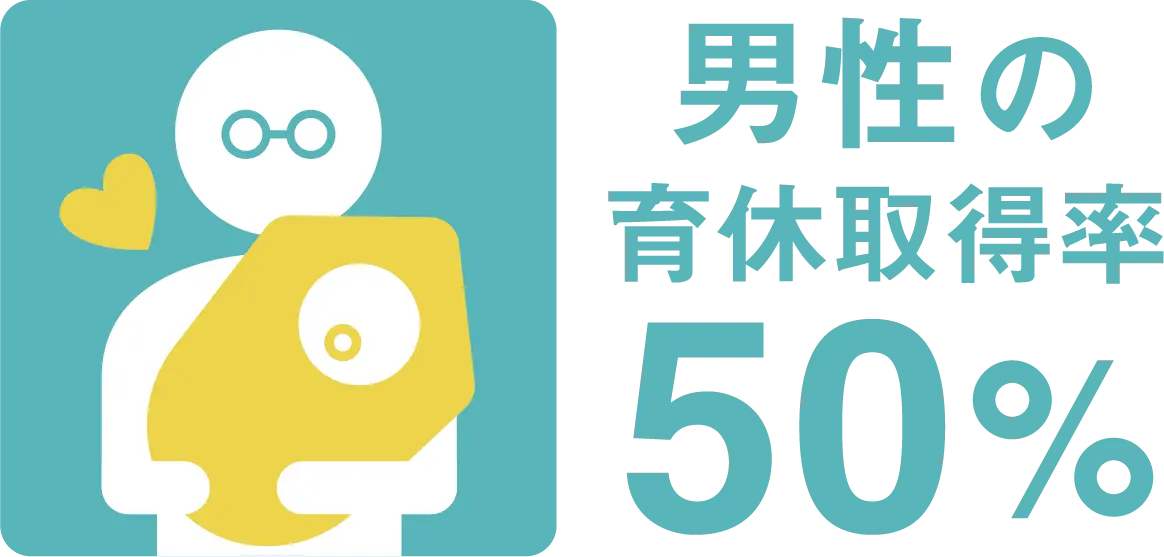 男性の
育休取得率
50%