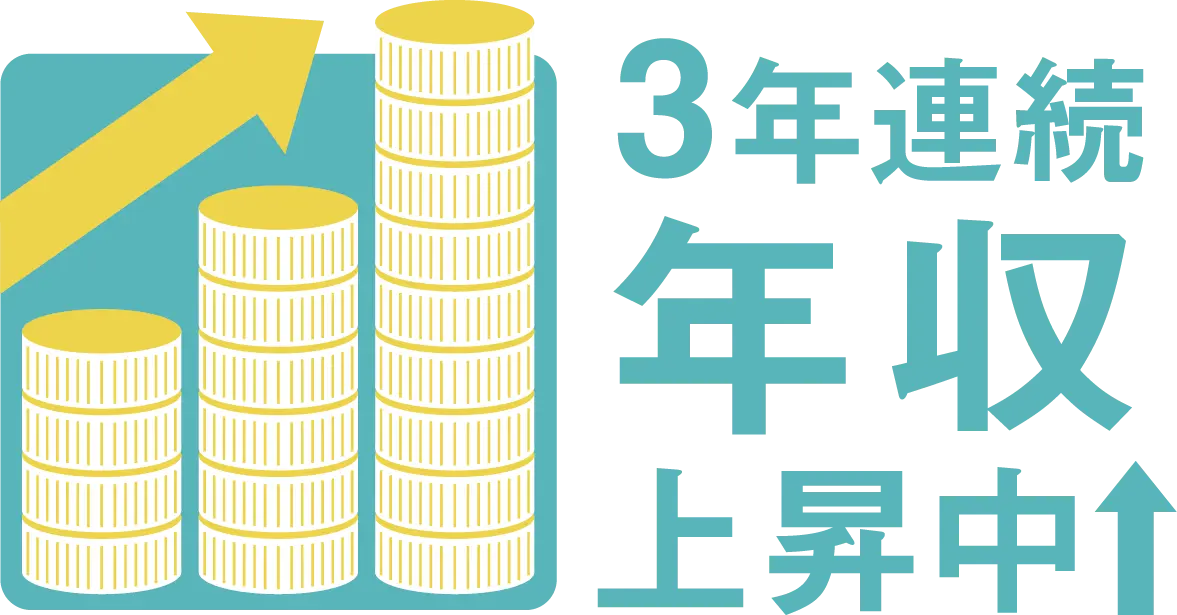 3年連続
年収
上昇中↑