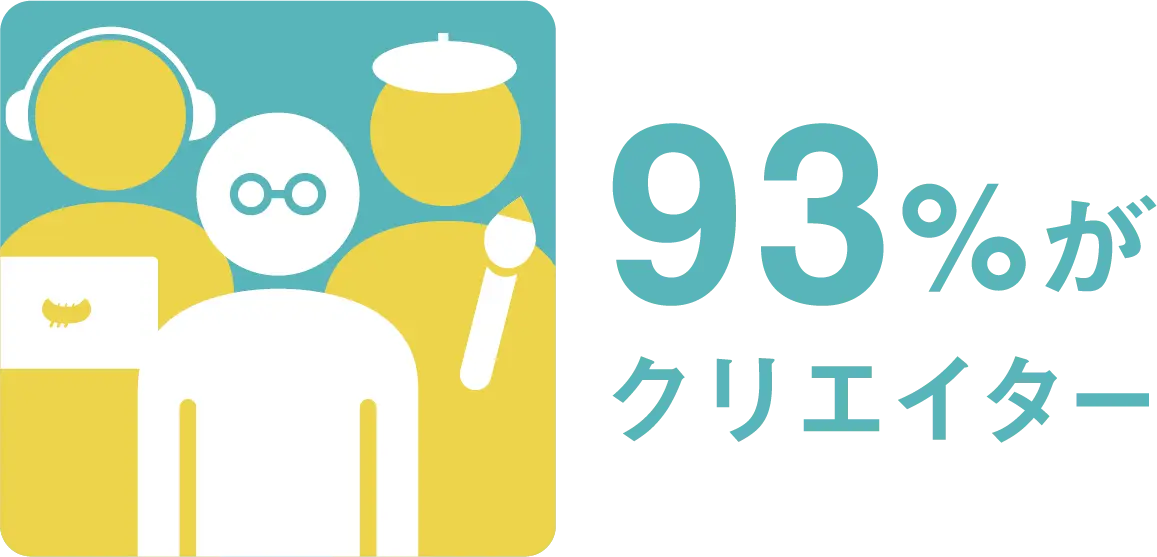 93%が
クリエイター