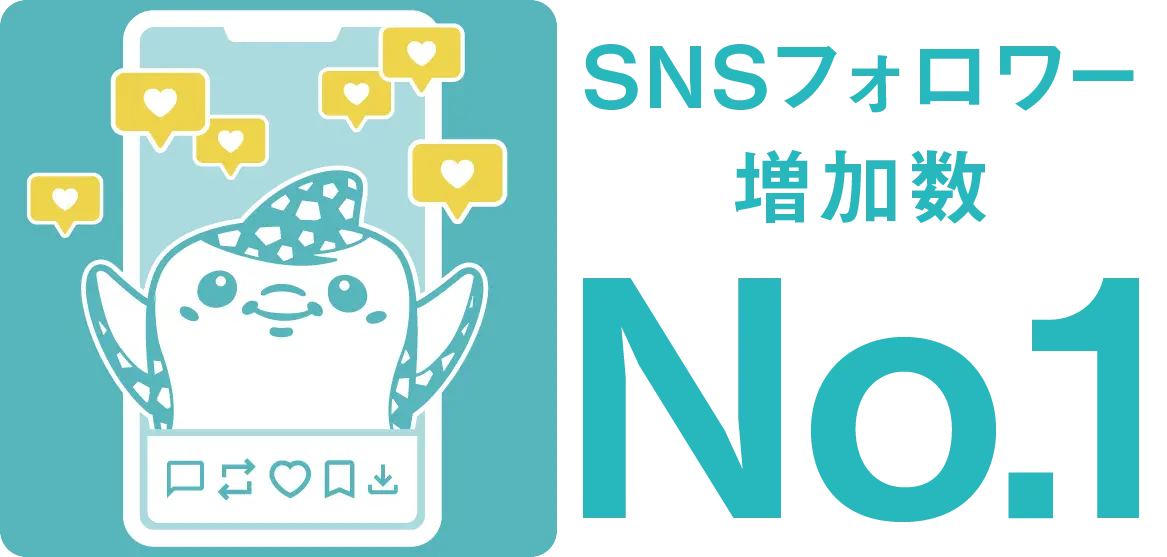 SNSフォロワー
増加数
No.1