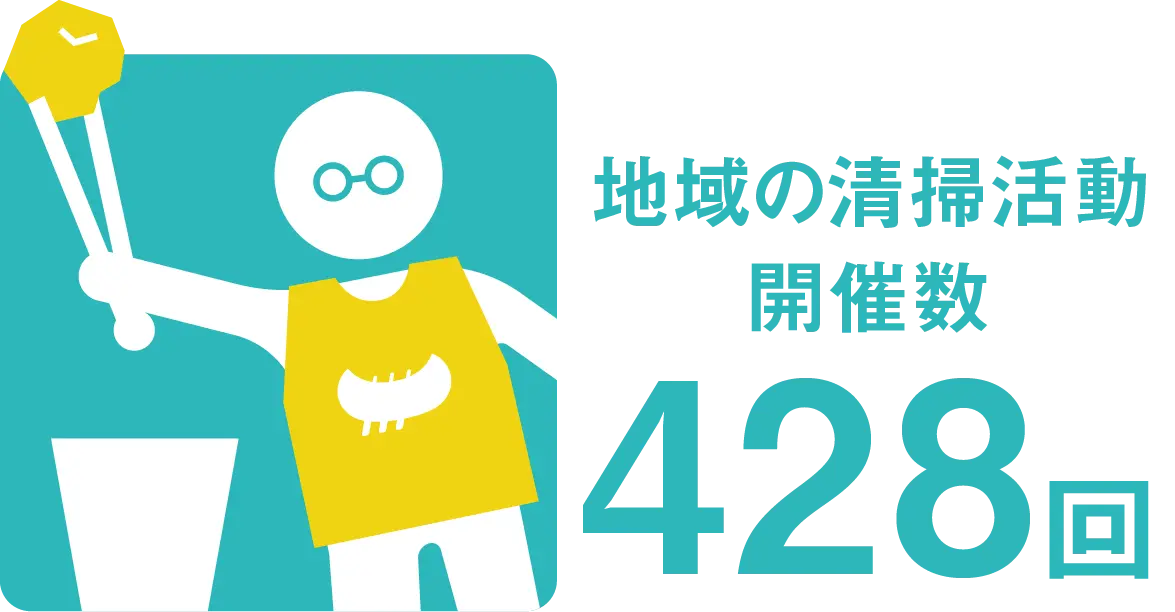 地域の清掃活動
開催数
428回