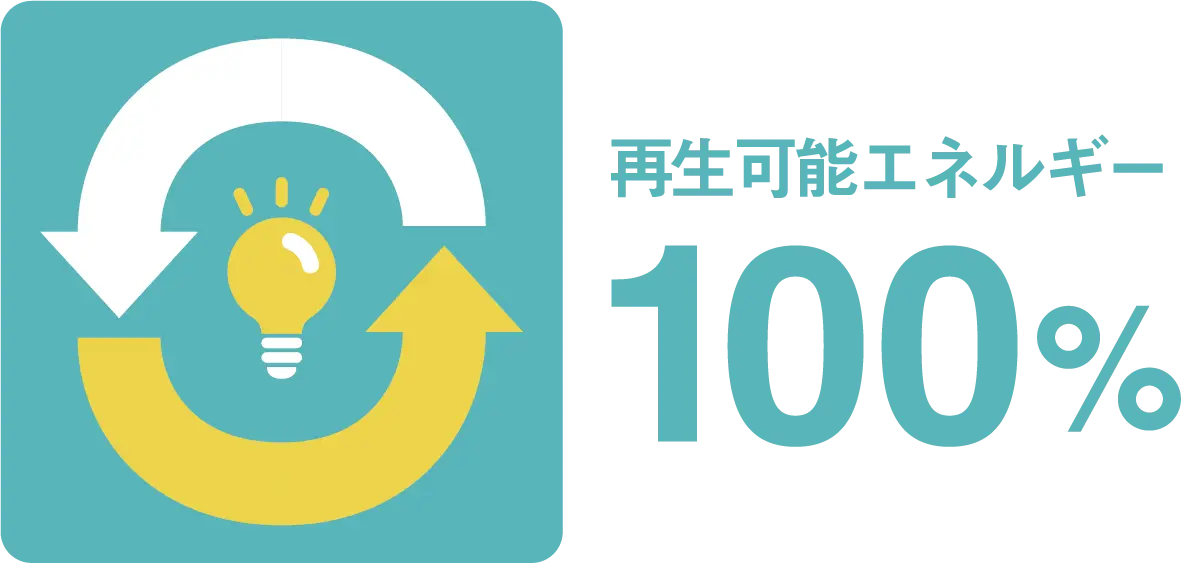 再生可能エネルギー

100%