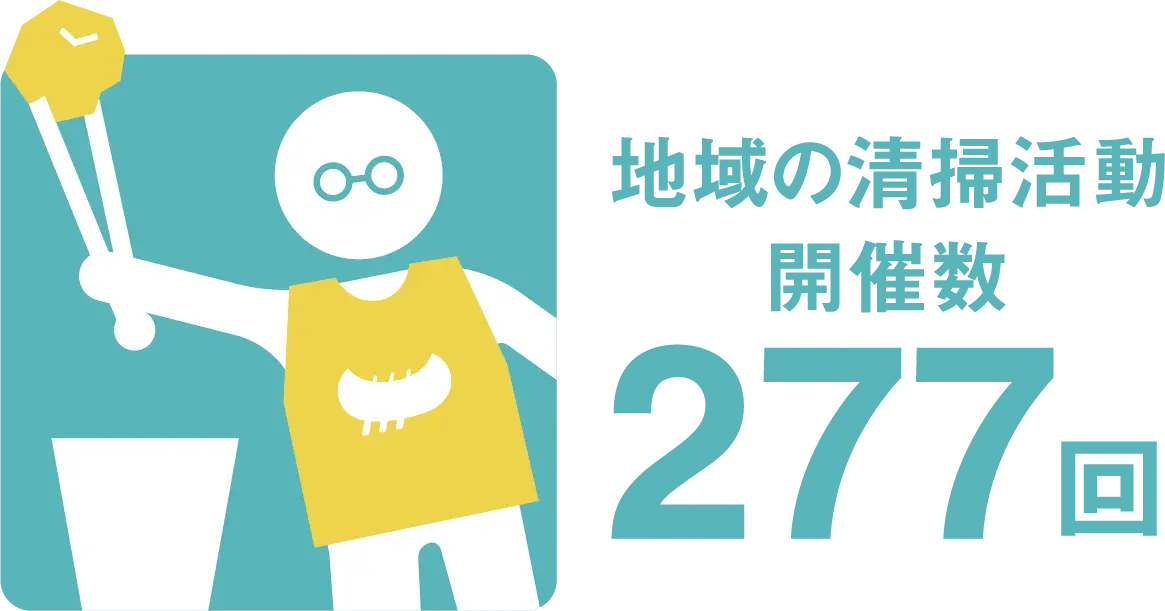 地域の清掃活動
開催数
277回